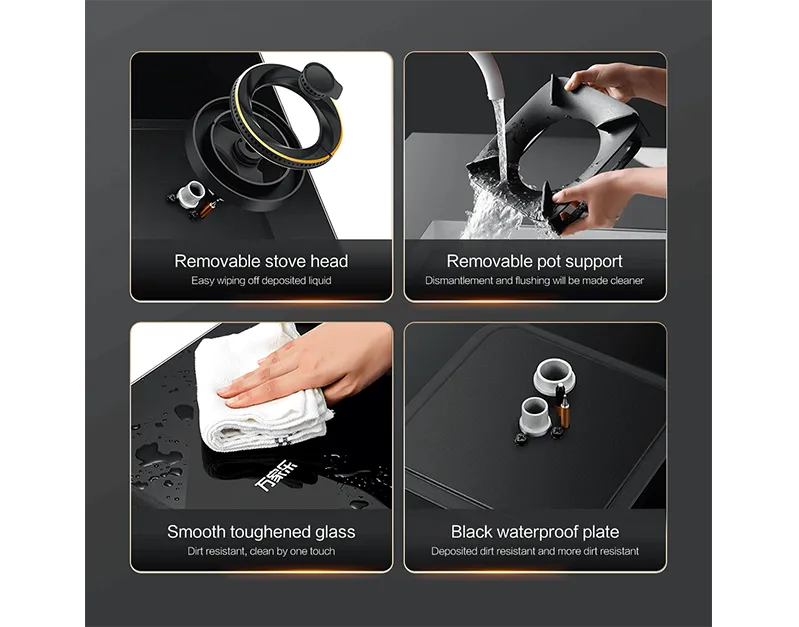 Removable stove head
Easy wiping off deposited liquid

Removable pot support
Dismantlement and flushing will be made cleaner

万家乐

Smooth toughened glass
Dirt resistant, clean by one touch

Black waterproof plate
Deposited dirt resistant and more dirt resistant