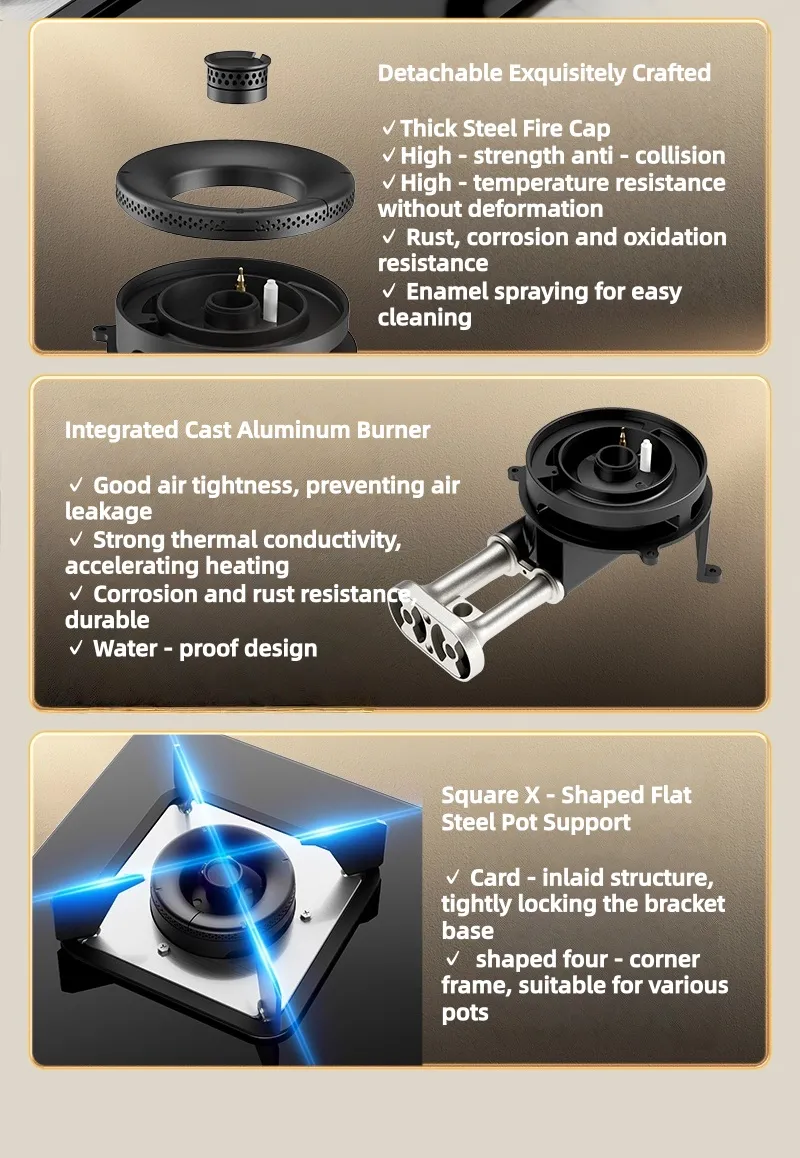 Detachable Exquisitely Crafted

✓Thick Steel Fire Cap
✓High - strength anti - collision
✓High - temperature resistance without deformation
✓ Rust, corrosion and oxidation resistance
✓ Enamel spraying for easy cleaning

Integrated Cast Aluminum Burner

✓ Good air tightness, preventing air leakage
✓ Strong thermal conductivity, accelerating heating
✓ Corrosion and rust resistance, durable
✓ Water - proof design

Square X - Shaped Flat Steel Pot Support

✓ Card - inlaid structure, tightly locking the bracket base
✓ shaped four - corner frame, suitable for various pots